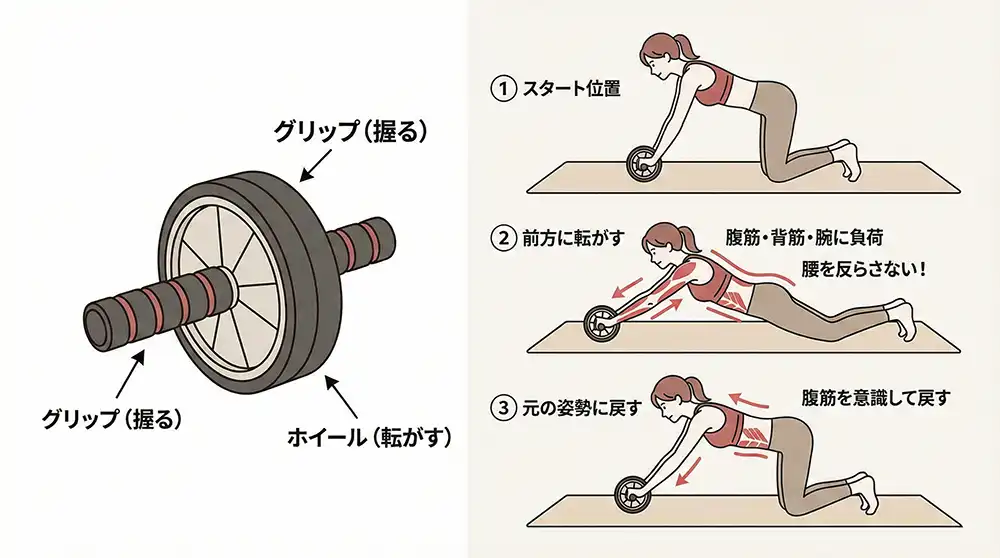 グリップ（握る）

グリップ（握る）

ホイール（転がす）

① スタート位置

② 前方に転がす

腹筋・背筋・腕に負荷

腰を反らさない！

③ 元の姿勢に戻す

腹筋を意識して戻す