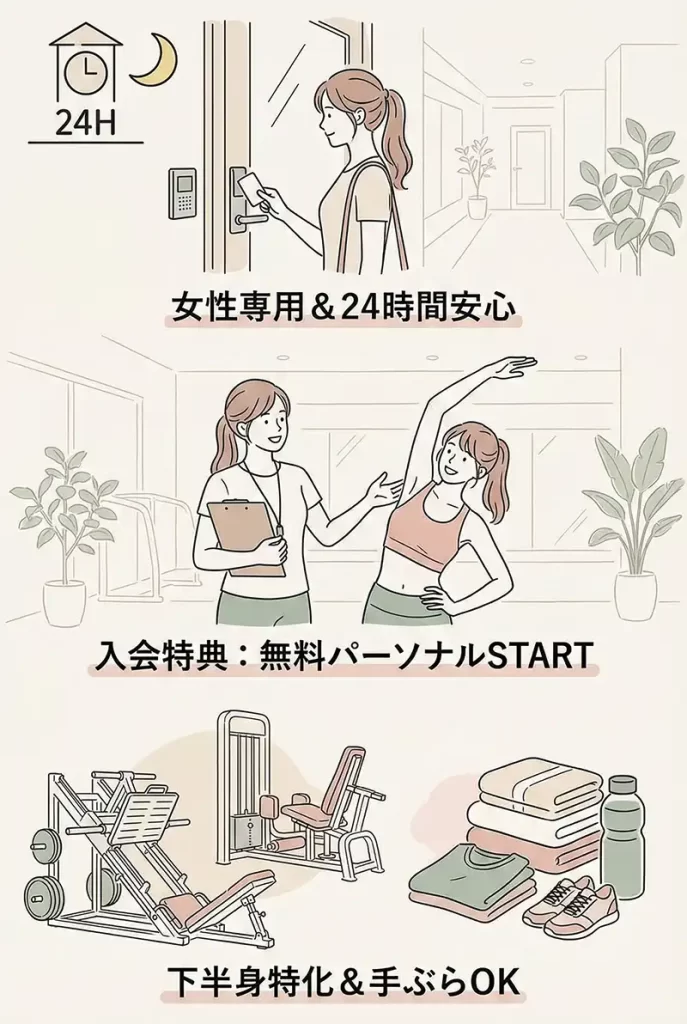 24H

女性専用＆24時間安心

入会特典：無料パーソナルSTART

下半身特化＆手ぶらOK